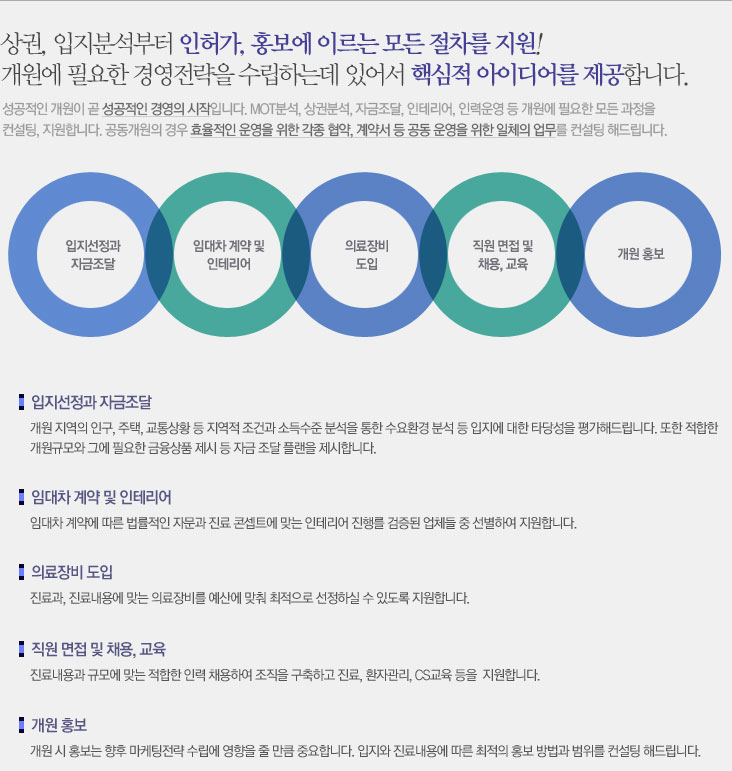 상권, 입지분석부터 인허가, 홍보에 이르는 모든 절차를 지원!
개원에 필요한 경영전략을 수립하는데 있어서 핵심적 아이디어를 제공합니다.

성공적인 개원이 곧 성공적인 경영의 시작입니다. MOT분석, 상권분석, 자금조달, 인테리어, 인력운영 등 개원에 필요한 모든 과정을 컨설팅, 지원합니다. 공동개원의 경우 효율적인 운영을 위한 각종 협약, 계약서 등 공동 운영을 위한 일체의 업무를 컨설팅 해드립니다.

입지선정과
자금조달

임대차 계약 및
인테리어

의료장비
도입

직원 면접 및
채용, 교육

개원 홍보

입지선정과 자금조달

개원 지역의 인구, 주택, 교통상황 등 지역적 조건과 소득수준 분석을 통한 수요환경 분석 등 입지에 대한 타당성을 평가해드립니다. 또한 적합한 개원규모와 그에 필요한 금융상품 제시 등 자금 조달 플랜을 제시합니다.

임대차 계약 및 인테리어

임대차 계약에 따른 법률적인 자문과 진료 콘셉트에 맞는 인테리어 진행를 검증된 업체들 중 선별하여 지원합니다.

의료장비 도입

진료과, 진료내용에 맞는 의료장비를 예산에 맞춰 최적으로 선정하실 수 있도록 지원합니다.

직원 면접 및 채용, 교육

진료내용과 규모에 맞는 적합한 인력 채용하여 조직을 구축하고 진료, 환자관리, CS교육 등을 지원합니다.

개원 홍보

개원 시 홍보는 향후 마케팅전략 수립에 영향을 줄 만큼 중요합니다. 입지와 진료내용에 따른 최적의 홍보 방법과 범위를 컨설팅 해드립니다.